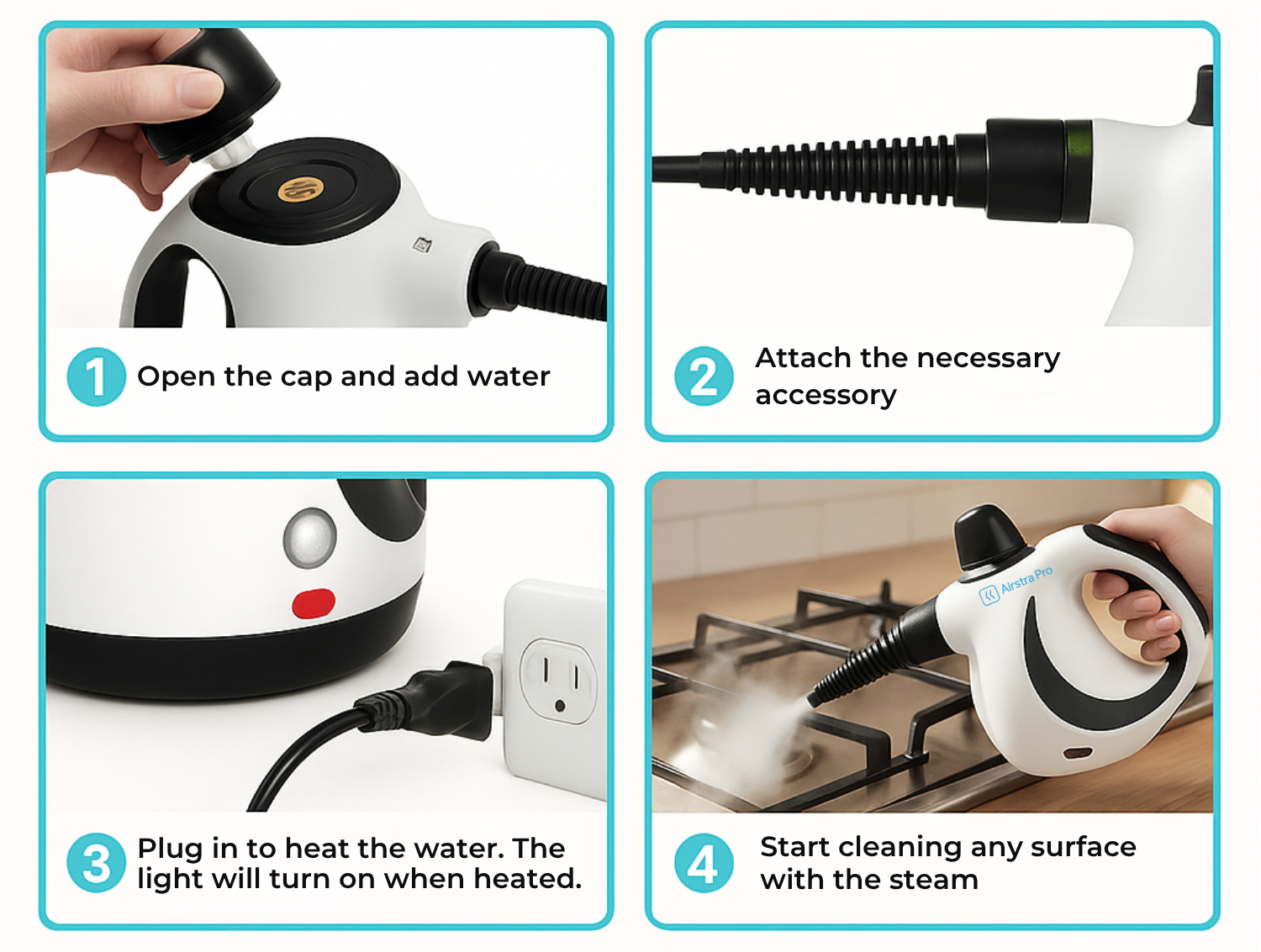 1 Open the cap and add water

2 Attach the necessary accessory

3 Plug in to heat the water. The light will turn on when heated.

Airstra Pro

4 Start cleaning any surface with the steam