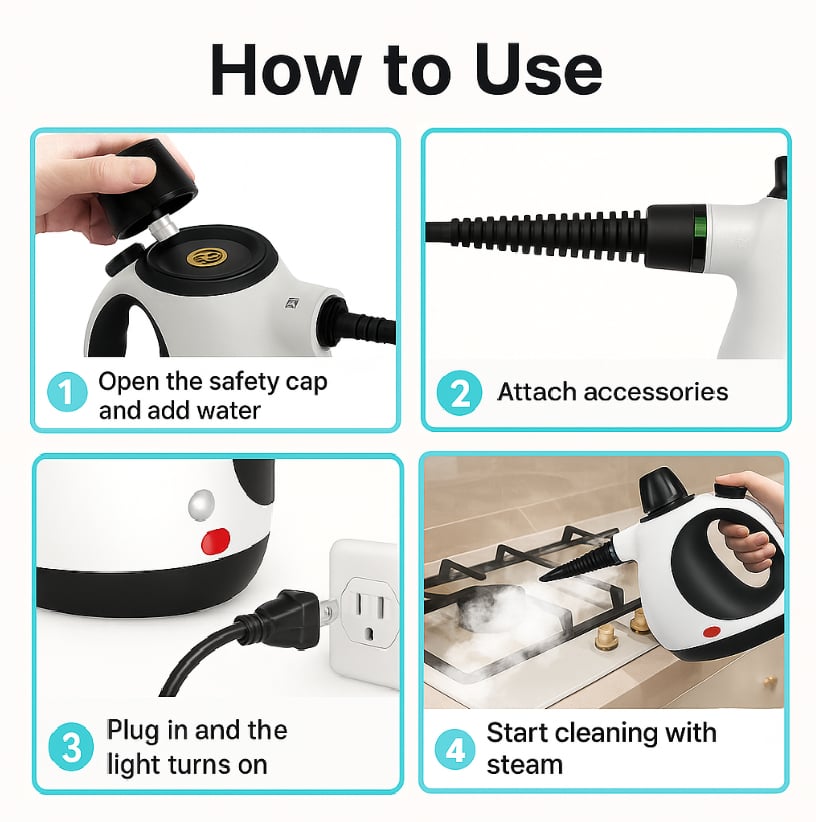 How to Use

1 Open the safety cap and add water

2 Attach accessories

3 Plug in and the light turns on

4 Start cleaning with steam